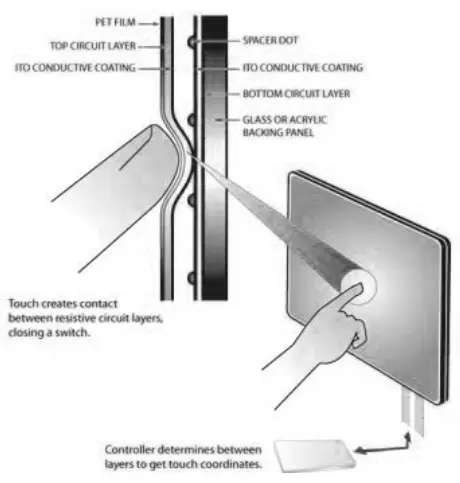 PET FILM
TOP CIRCUIT LAYER
ITO CONDUCTIVE COATING
SPACER DOT
ITO CONDUCTIVE COATING
BOTTOM CIRCUIT LAYER
GLASS OR ACRYLIC BACKING PANEL

Touch creates contact between resistive circuit layers, closing a switch.

Controller determines between layers to get touch coordinates.