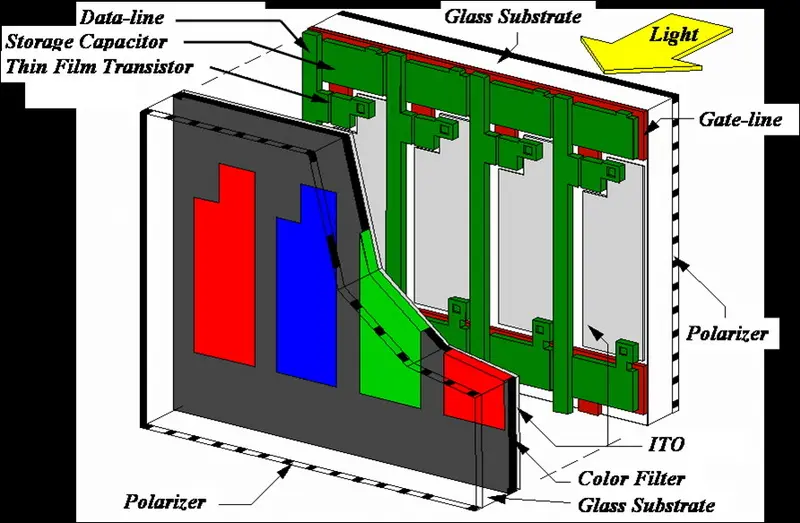 Data-line
Storage Capacitor
Thin Film Transistor
Glass Substrate
Light
Gate-line
Polarizer
ITO
Color Filter
Glass Substrate
Polarizer