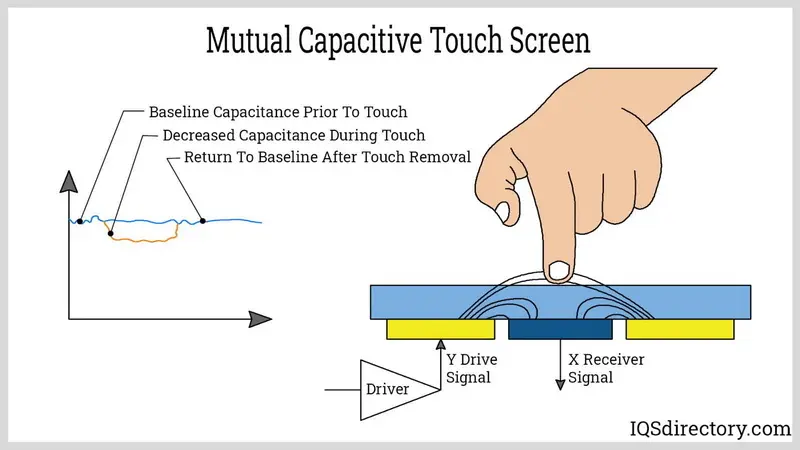 Mutual Capacitive Touch Screen

Baseline Capacitance Prior To Touch
Decreased Capacitance During Touch
Return To Baseline After Touch Removal

Driver

Y Drive Signal

X Receiver Signal

IQSdirectory.com