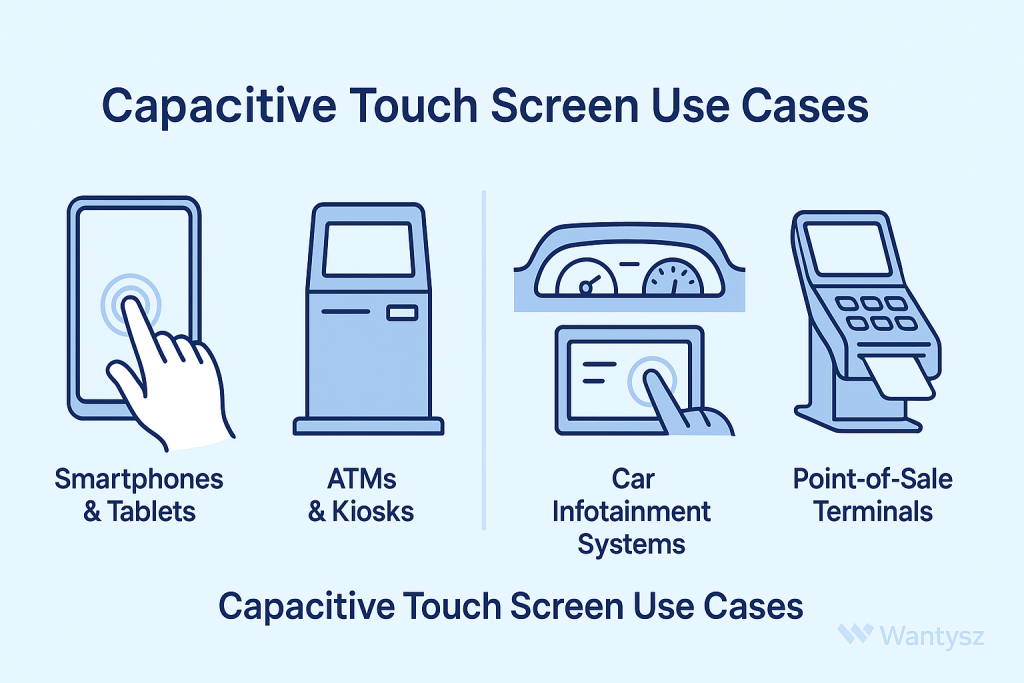 Capacitive Touch Screen Use Cases

Smartphones & Tablets

ATMs & Kiosks

Car Infotainment Systems

Point-of-Sale Terminals

Capacitive Touch Screen Use Cases

Wantysz