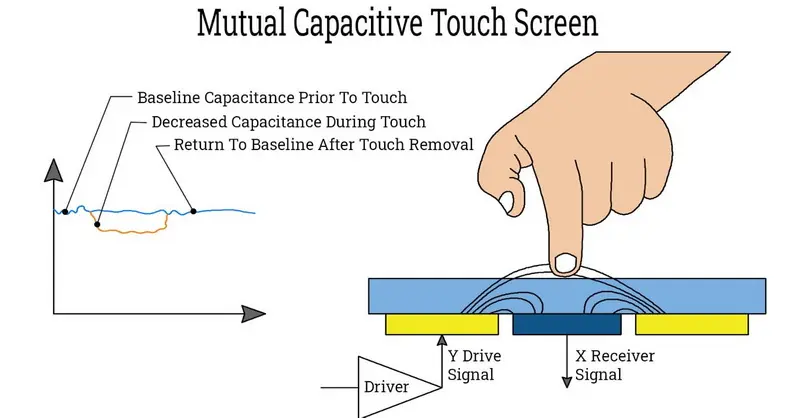 Mutual Capacitive Touch Screen

Baseline Capacitance Prior To Touch
Decreased Capacitance During Touch
Return To Baseline After Touch Removal

Driver
Y Drive Signal
X Receiver Signal