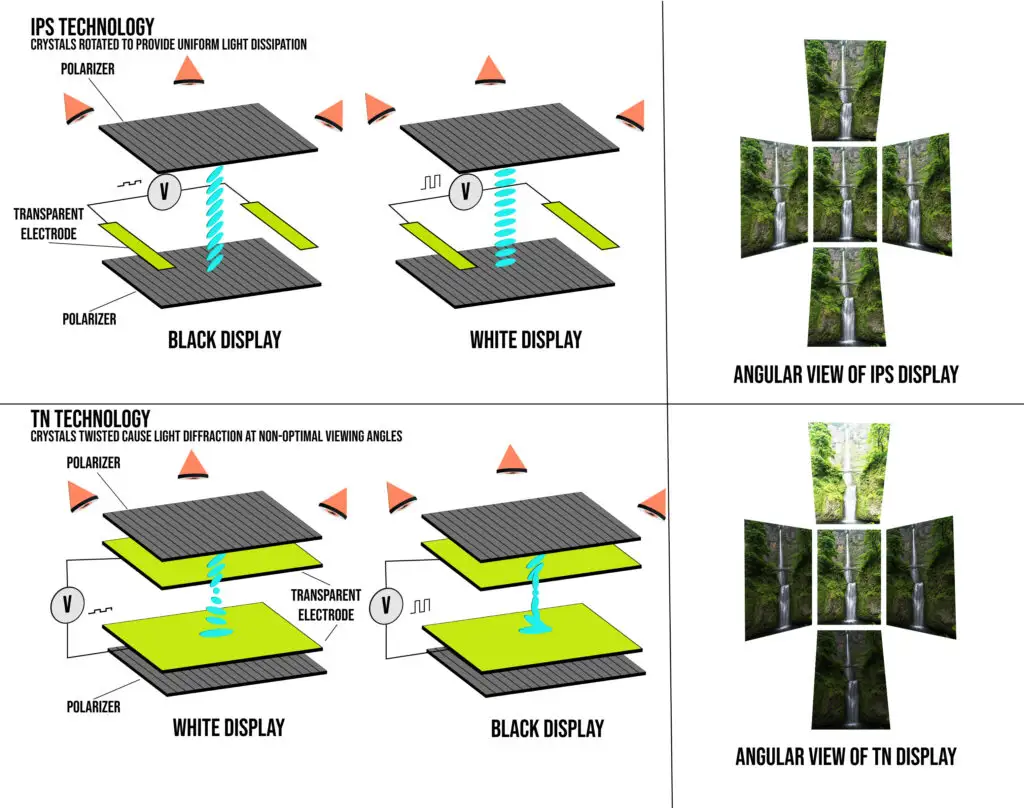 IPS TECHNOLOGY
CRYSTALS ROTATED TO PROVIDE UNIFORM LIGHT DISSIPATION

POLARIZER
V
TRANSPARENT ELECTRODE
POLARIZER
BLACK DISPLAY

V
WHITE DISPLAY

ANGULAR VIEW OF IPS DISPLAY

TN TECHNOLOGY
CRYSTALS TWISTED CAUSE LIGHT DIFFRACTION AT NON-OPTIMAL VIEWING ANGLES

POLARIZER
V
TRANSPARENT ELECTRODE
POLARIZER
WHITE DISPLAY

V
BLACK DISPLAY

ANGULAR VIEW OF TN DISPLAY