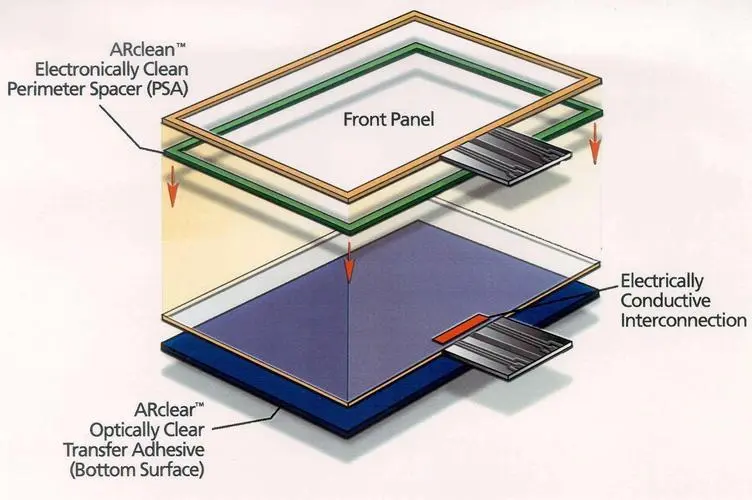 ARclean™
Electronically Clean
Perimeter Spacer (PSA)

Front Panel

Electrically
Conductive
Interconnection

ARclear™
Optically Clear
Transfer Adhesive
(Bottom Surface)