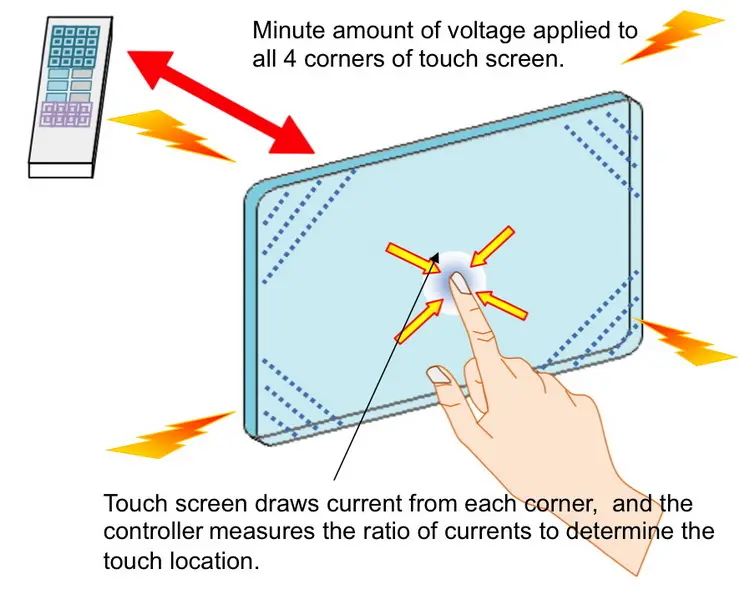 Minute amount of voltage applied to all 4 corners of touch screen.

Touch screen draws current from each corner, and the controller measures the ratio of currents to determine the touch location.